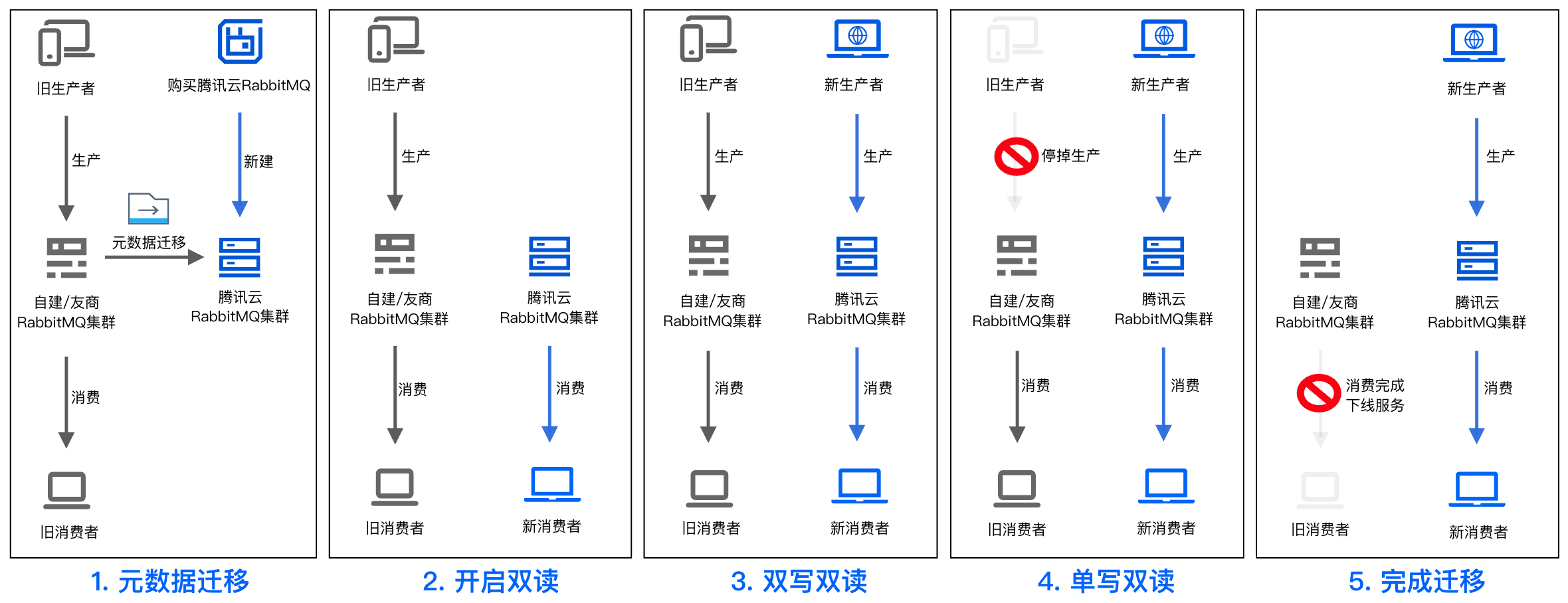 旧生产者
购买腾讯云RabbitMQ
生产
新建
元数据迁移
自建/友商 RabbitMQ集群
腾讯云 RabbitMQ集群
消费
旧消费者

1. 元数据迁移

旧生产者
生产
自建/友商 RabbitMQ集群
腾讯云 RabbitMQ集群
消费
消费
旧消费者
新消费者

2. 开启双读

旧生产者
新生产者
生产
生产
自建/友商 RabbitMQ集群
腾讯云 RabbitMQ集群
消费
消费
旧消费者
新消费者

3. 双写双读

旧生产者
新生产者
停掉生产
生产
自建/友商 RabbitMQ集群
腾讯云 RabbitMQ集群
消费
消费
旧消费者
新消费者

4. 单写双读

新生产者
生产
自建/友商 RabbitMQ集群
腾讯云 RabbitMQ集群
消费完成 下线服务
消费
旧消费者
新消费者

5. 完成迁移